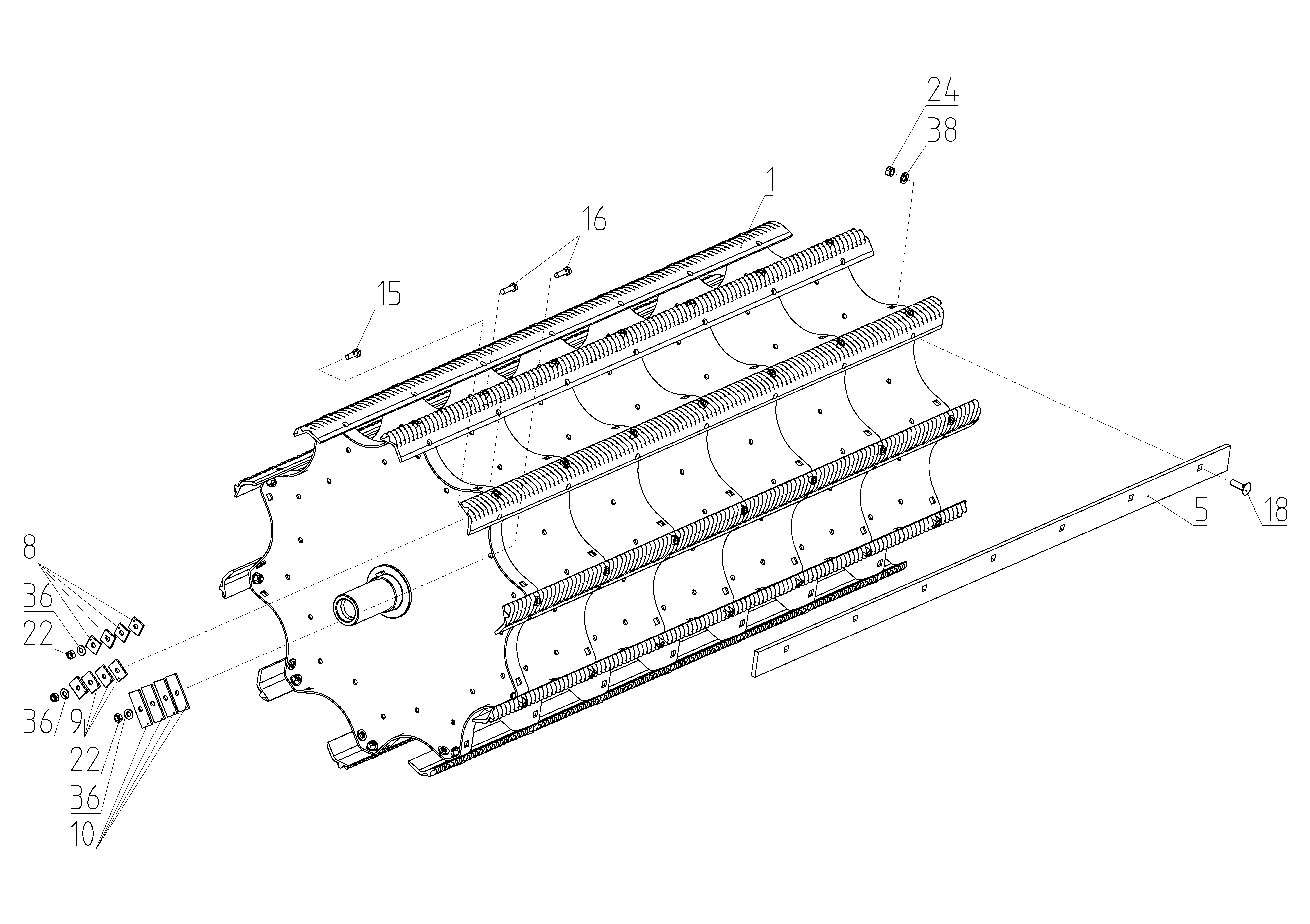 24
38
1
16
15
5
18
8
36
22
36
9
22
36
10